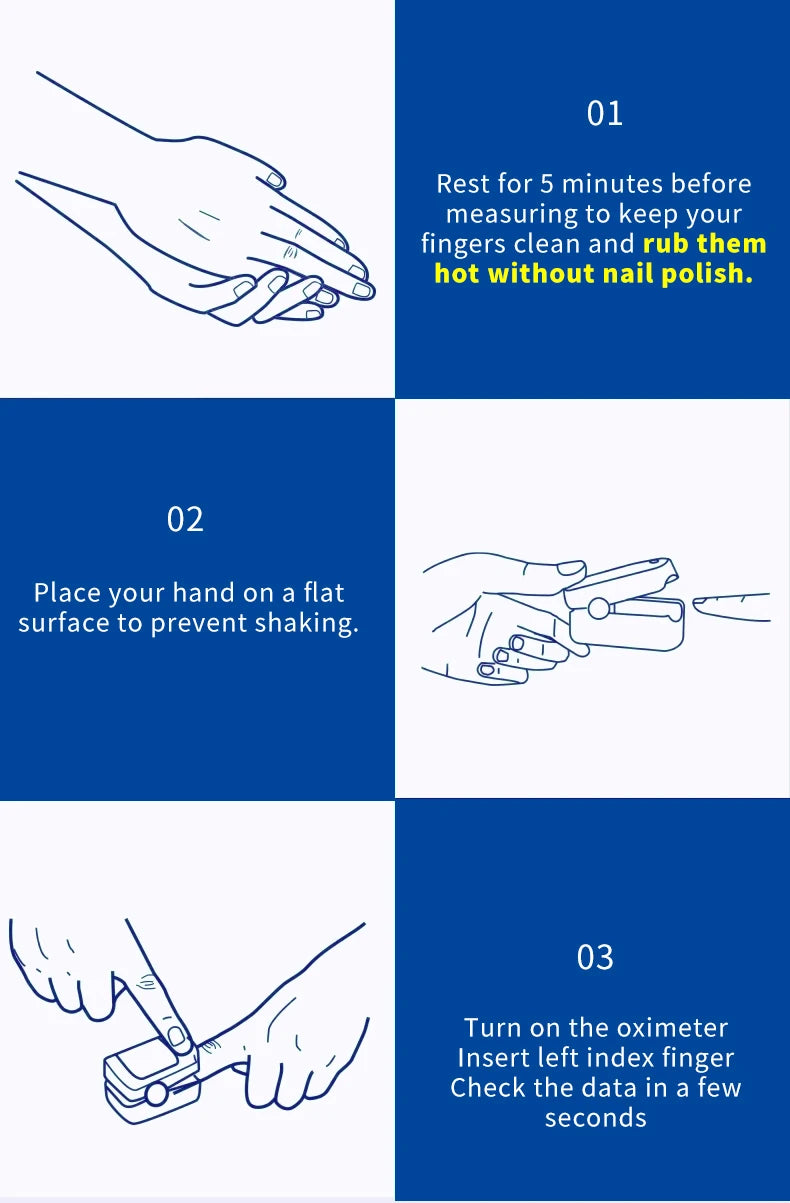 01

Rest for 5 minutes before measuring to keep your fingers clean and rub them hot without nail polish.

02

Place your hand on a flat surface to prevent shaking.

03

Turn on the oximeter
Insert left index finger
Check the data in a few seconds